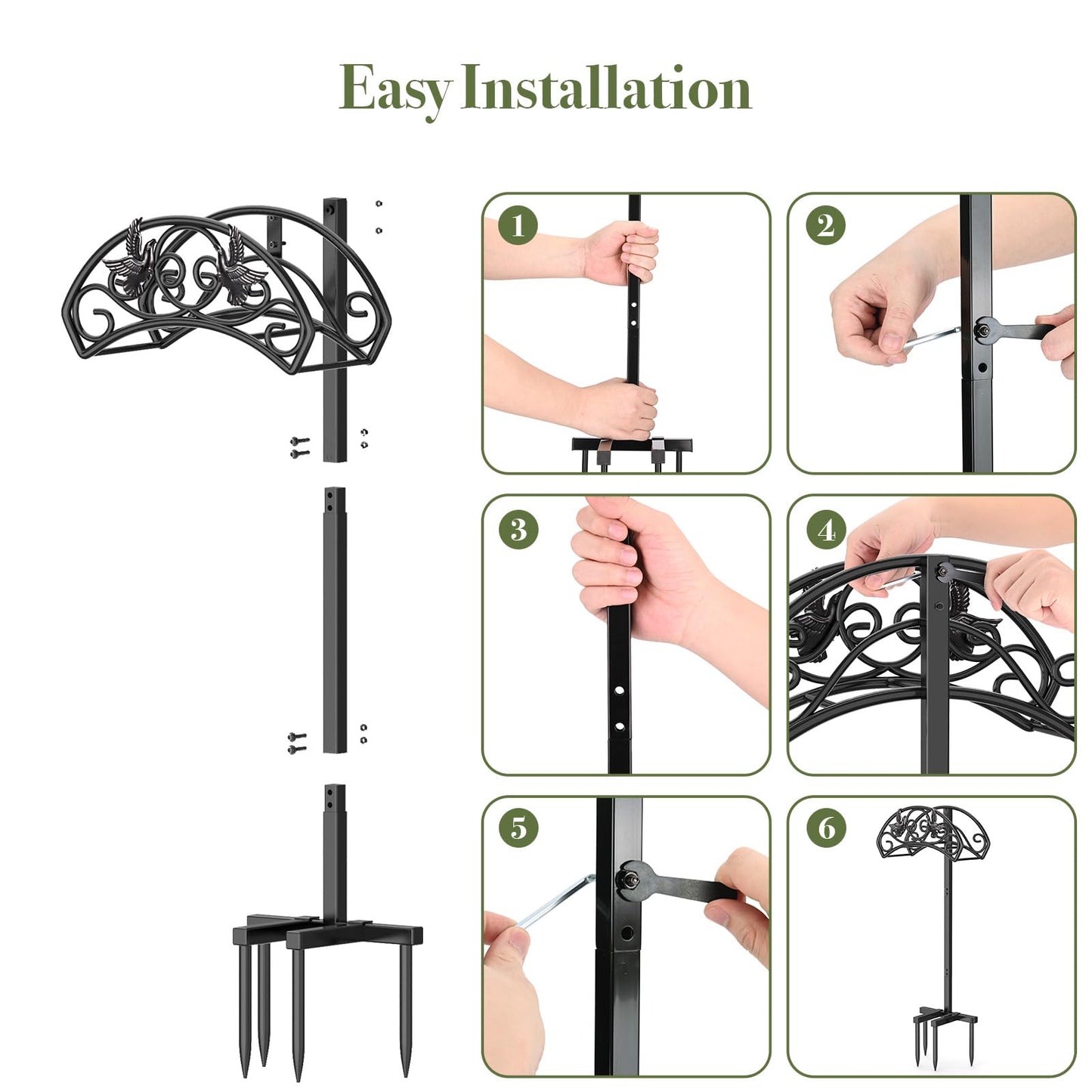 Easy Installation

1

2

3

4

5

6