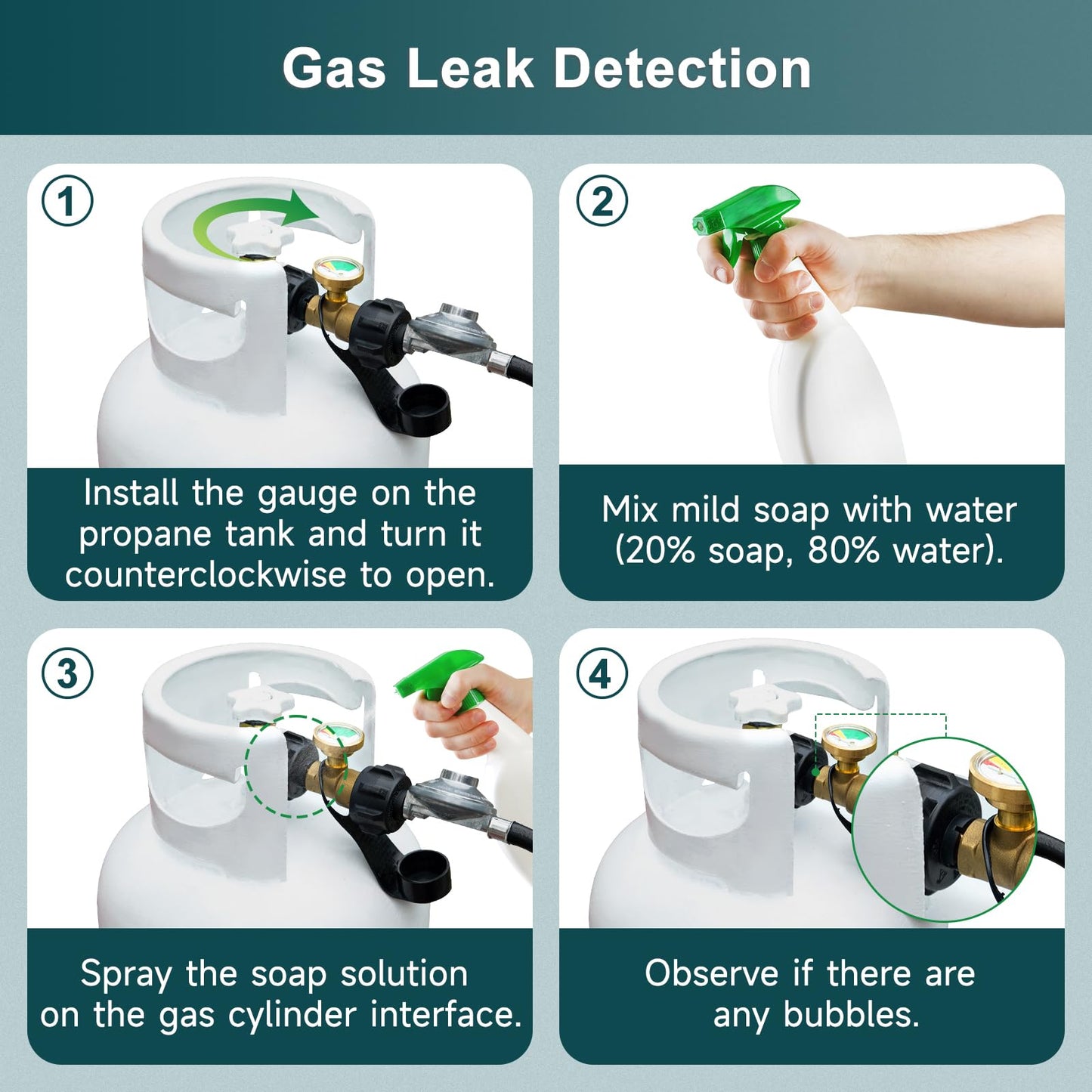 Gas Leak Detection

①

Install the gauge on the propane tank and turn it counterclockwise to open.

②

Mix mild soap with water (20% soap, 80% water).

③

Spray the soap solution on the gas cylinder interface.

④

Observe if there are any bubbles.