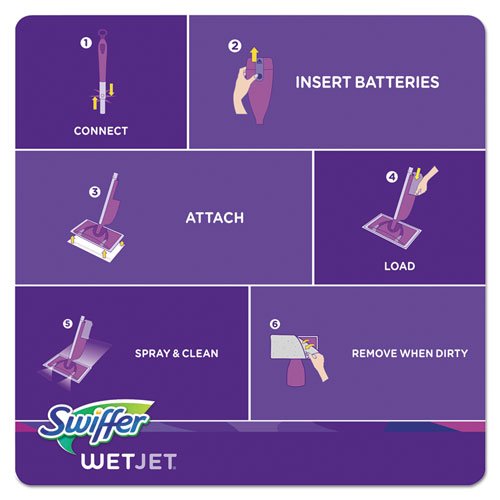 1
CONNECT

2
INSERT BATTERIES

3
ATTACH

4
LOAD

5
SPRAY & CLEAN

6
REMOVE WHEN DIRTY

Swiffer
WETJET