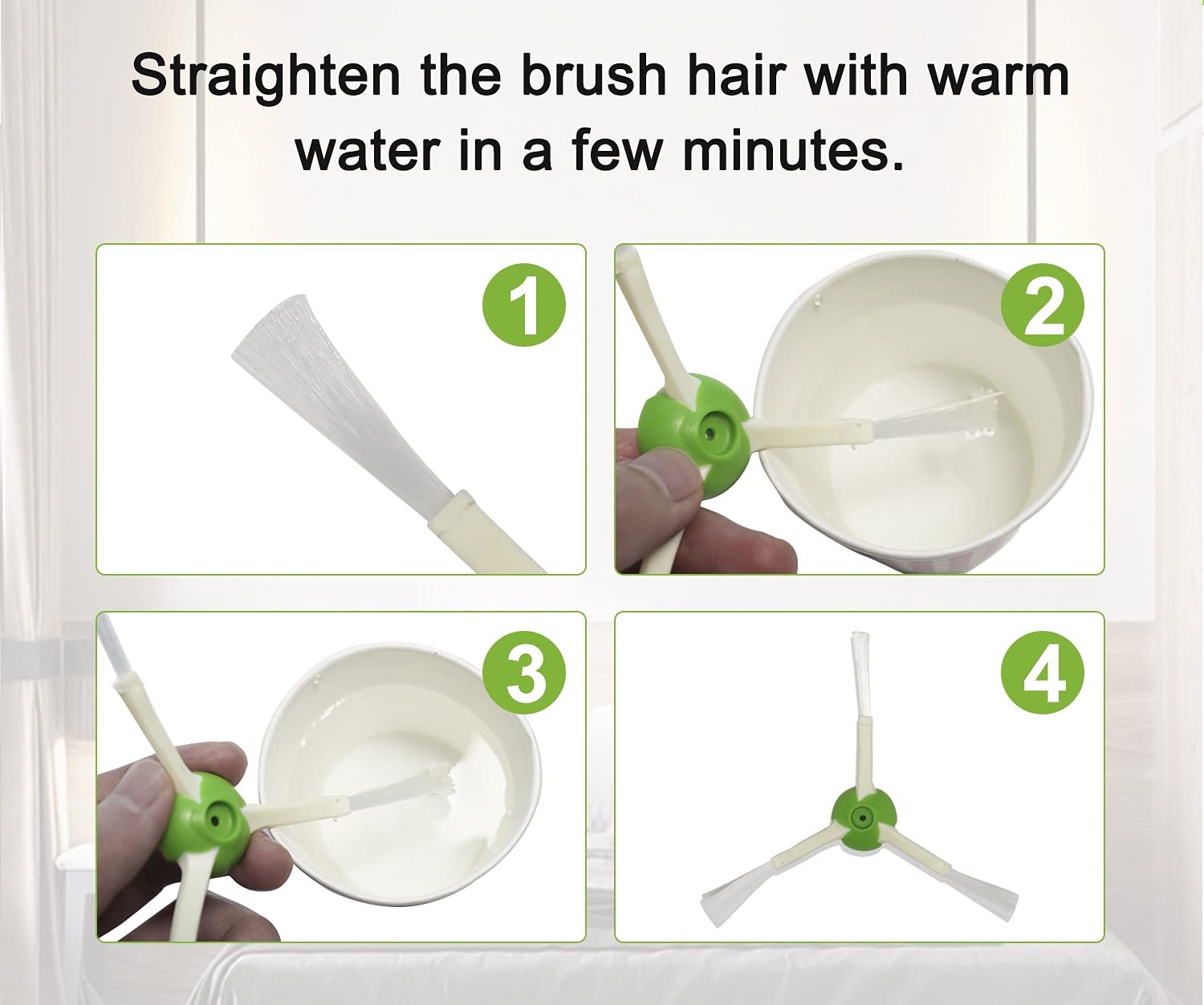 Straighten the brush hair with warm water in a few minutes.

1

2

3

4