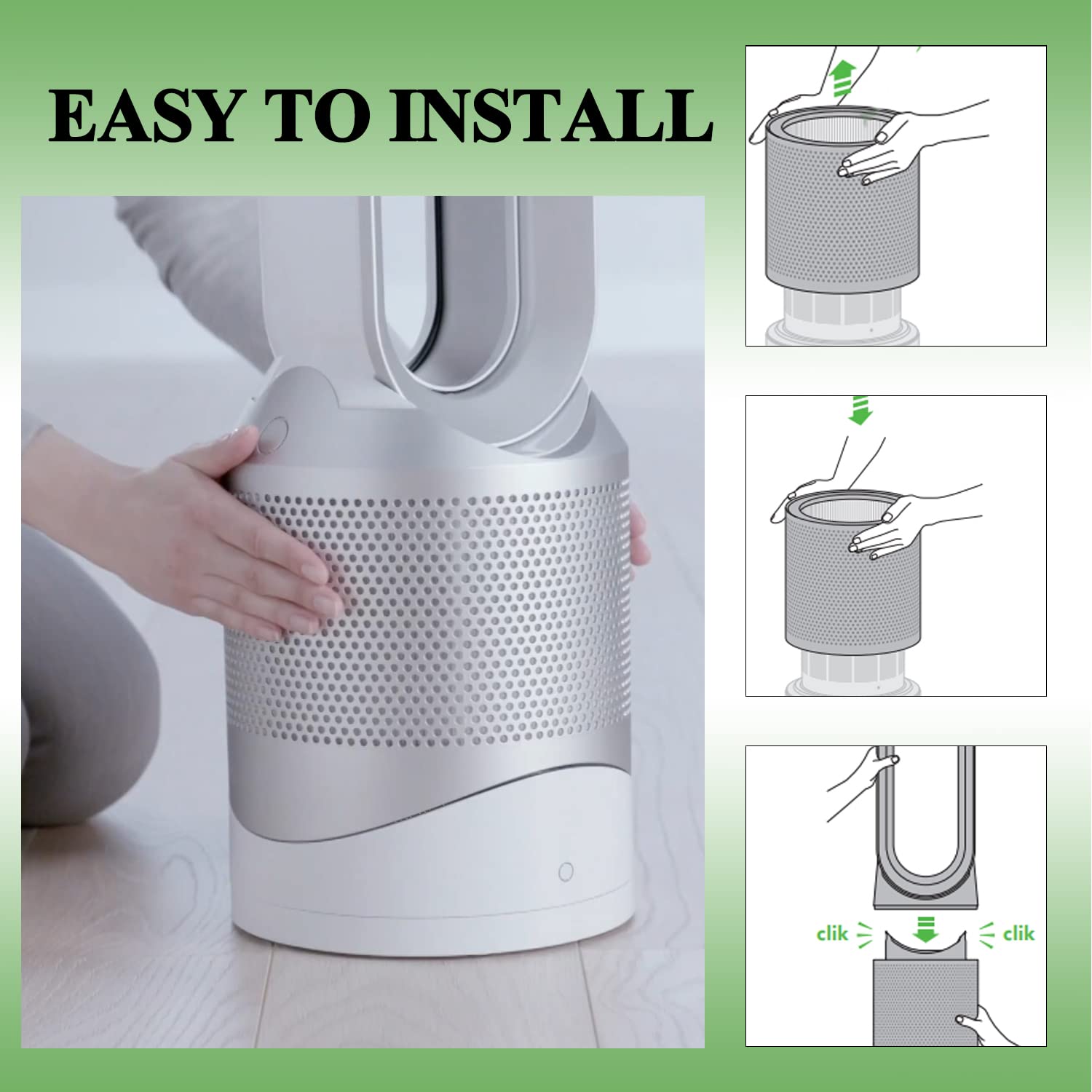 EASY TO INSTALL

clik

clik