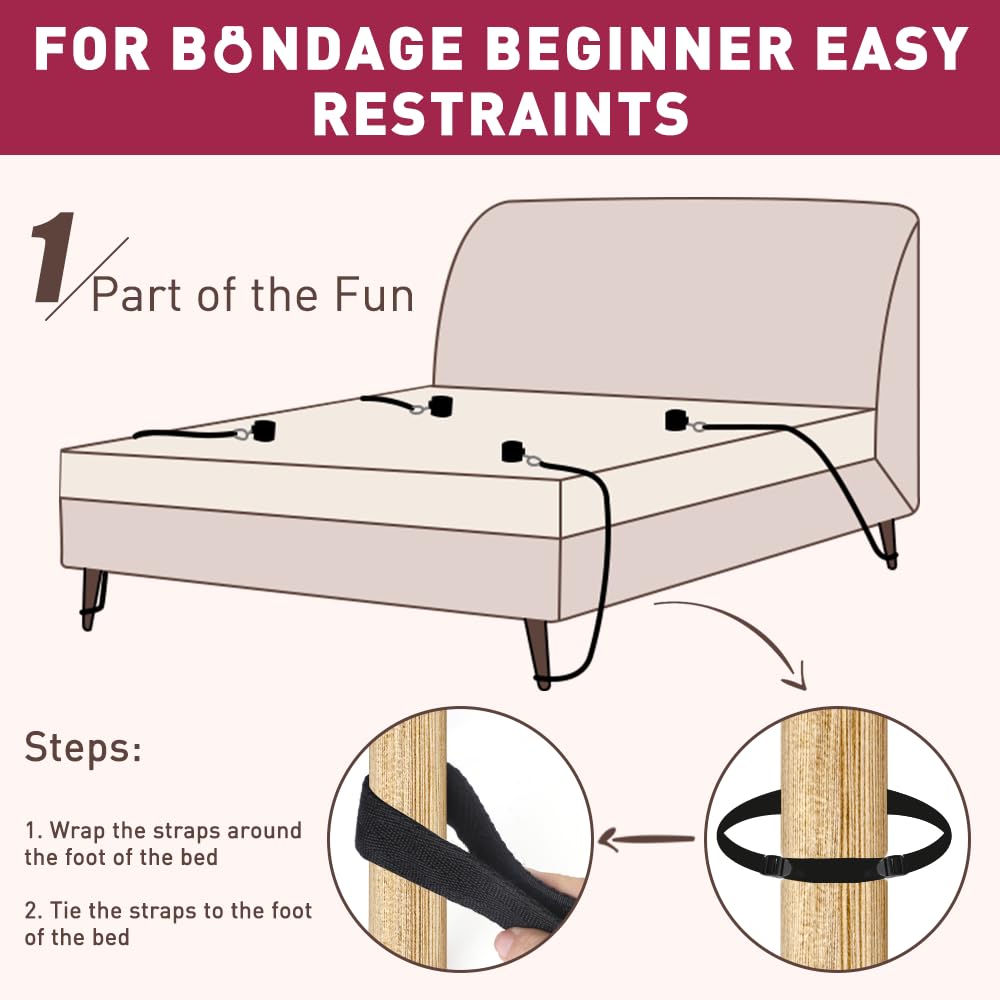 FOR BONDAGE BEGINNER EASY RESTRAINTS

1/ Part of the Fun

Steps:

1. Wrap the straps around the foot of the bed

2. Tie the straps to the foot of the bed