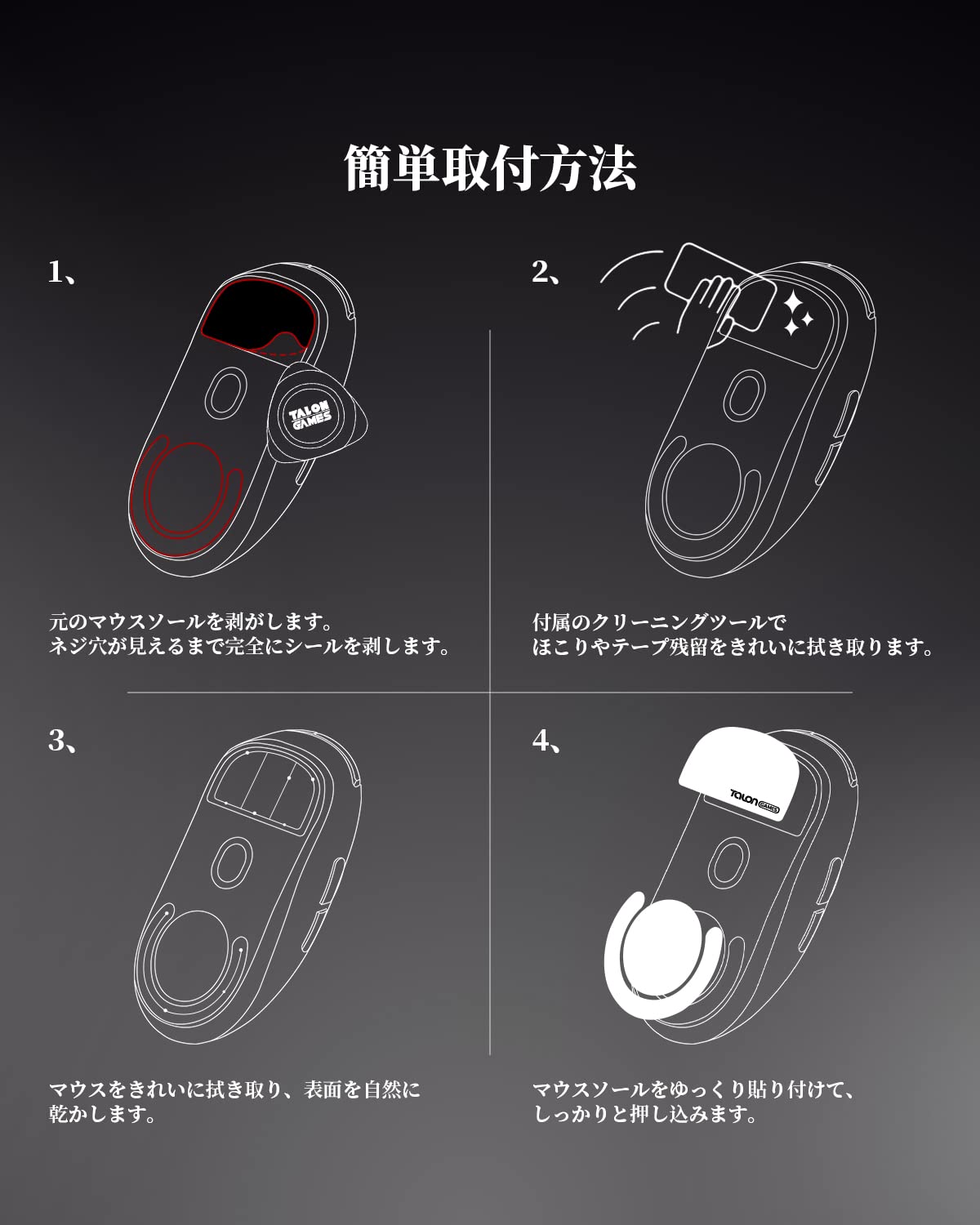 簡単取付方法

1、

TALON GAMES

元のマウスソールを剥がします。
ネジ穴が見えるまで完全にシールを剥します。

2、

付属のクリーニングツールで
ほこりやテープ残留をきれいに拭き取ります。

3、

マウスをきれいに拭き取り、表面を自然に
乾かします。

4、

TALON GAMES

マウスソールをゆっくり貼り付けて、
しっかりと押し込みます。