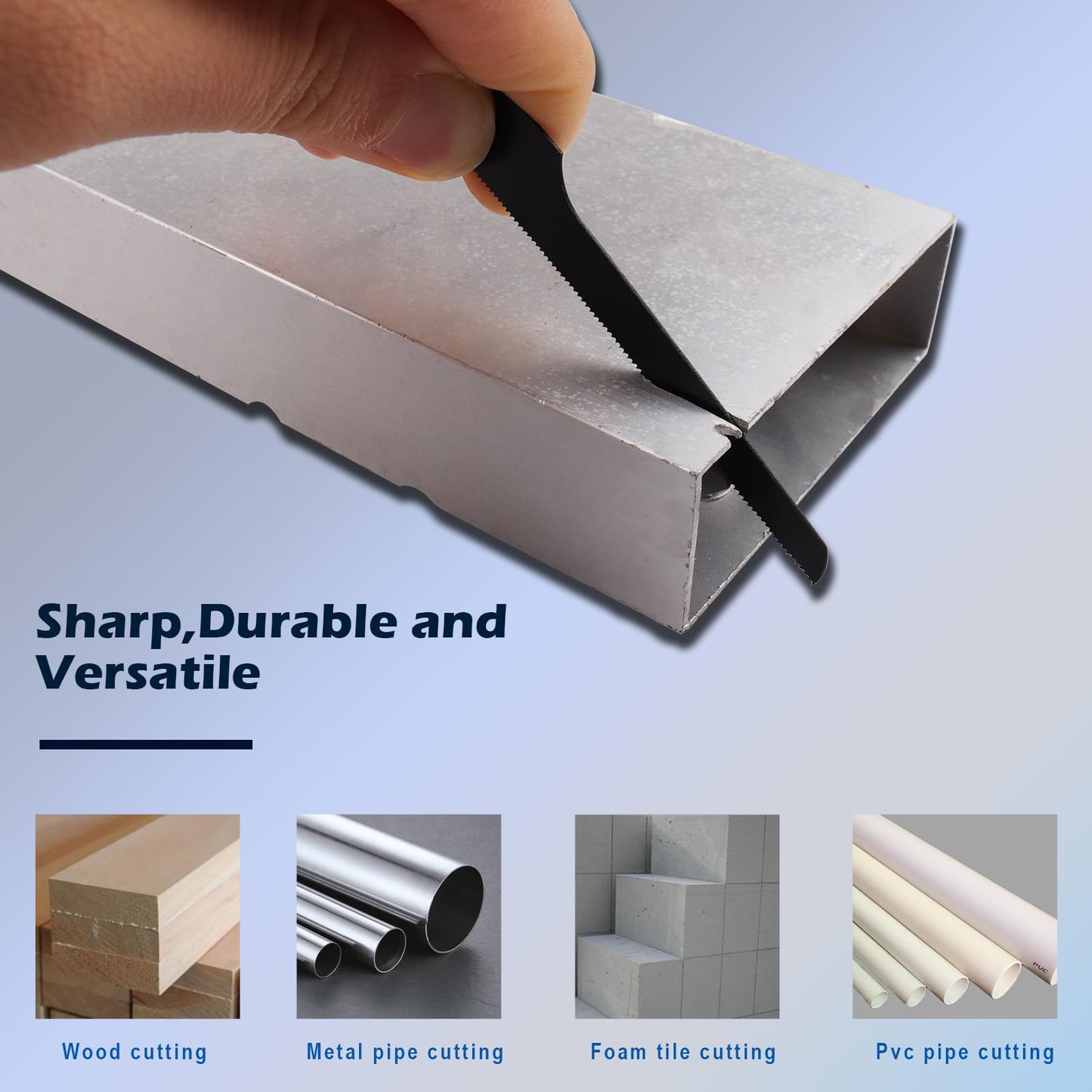 Sharp,Durable and Versatile

PVC

Wood cutting

Metal pipe cutting

Foam tile cutting

Pvc pipe cutting