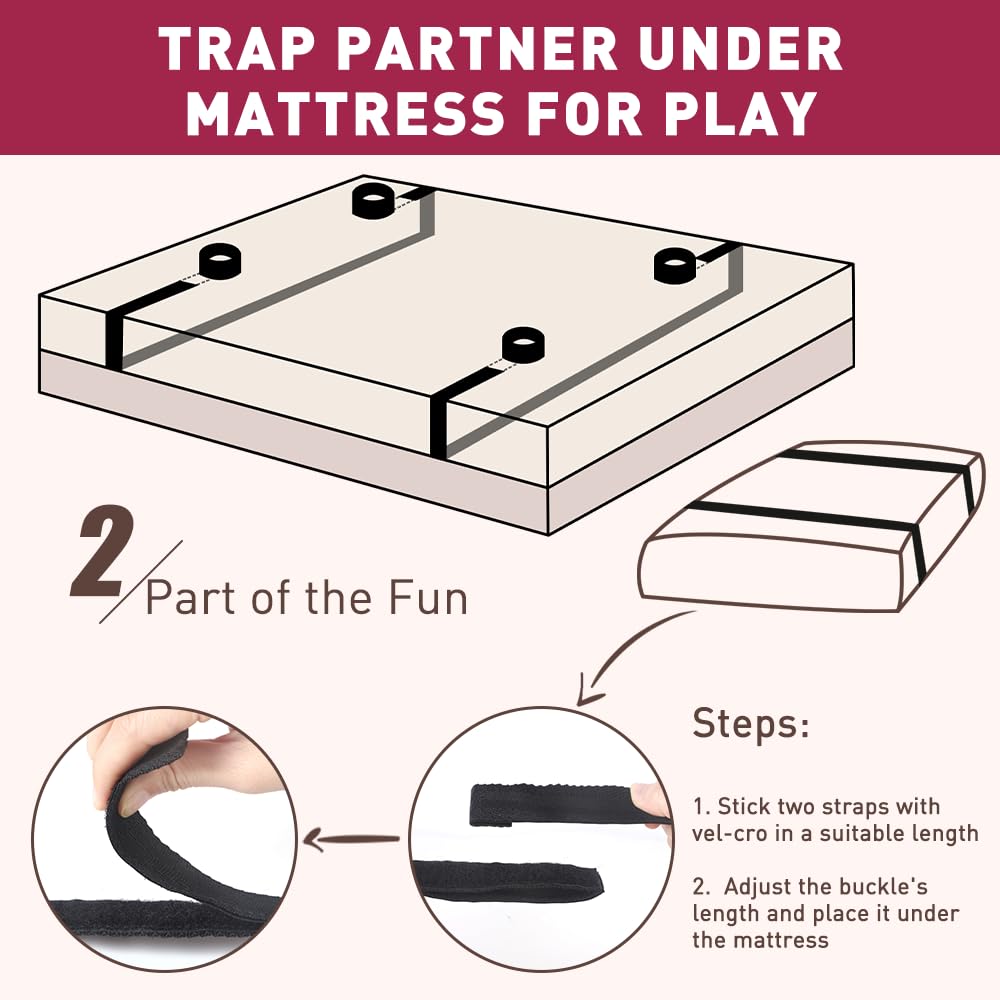 TRAP PARTNER UNDER MATTRESS FOR PLAY

2 Part of the Fun

Steps:

1. Stick two straps with vel-cro in a suitable length

2. Adjust the buckle's length and place it under the mattress