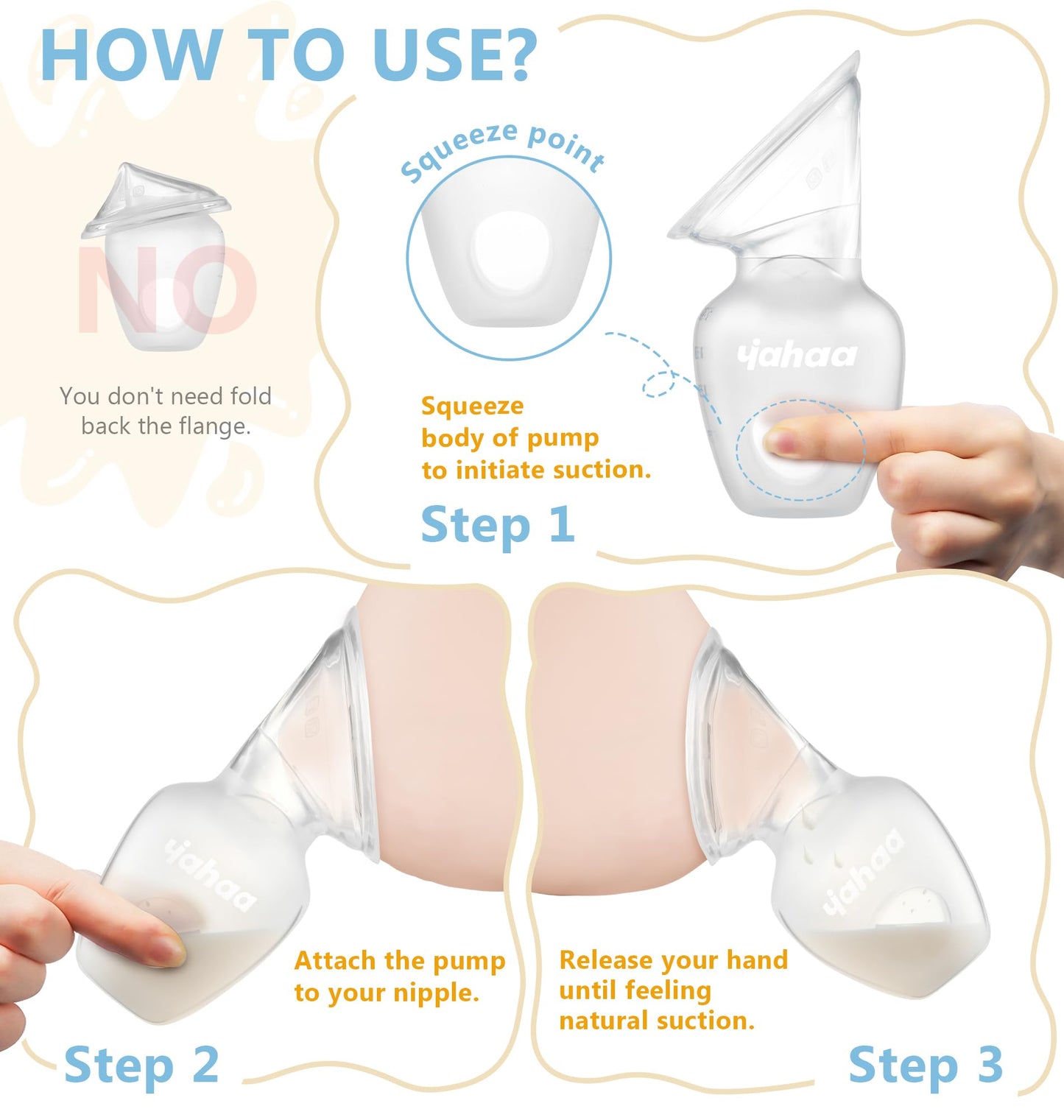 HOW TO USE?

NO

You don't need fold back the flange.

Squeeze point

yahaa

Squeeze body of pump to initiate suction.

Step 1

yahaa

Attach the pump to your nipple.

Step 2

yahaa

Release your hand until feeling natural suction.

Step 3