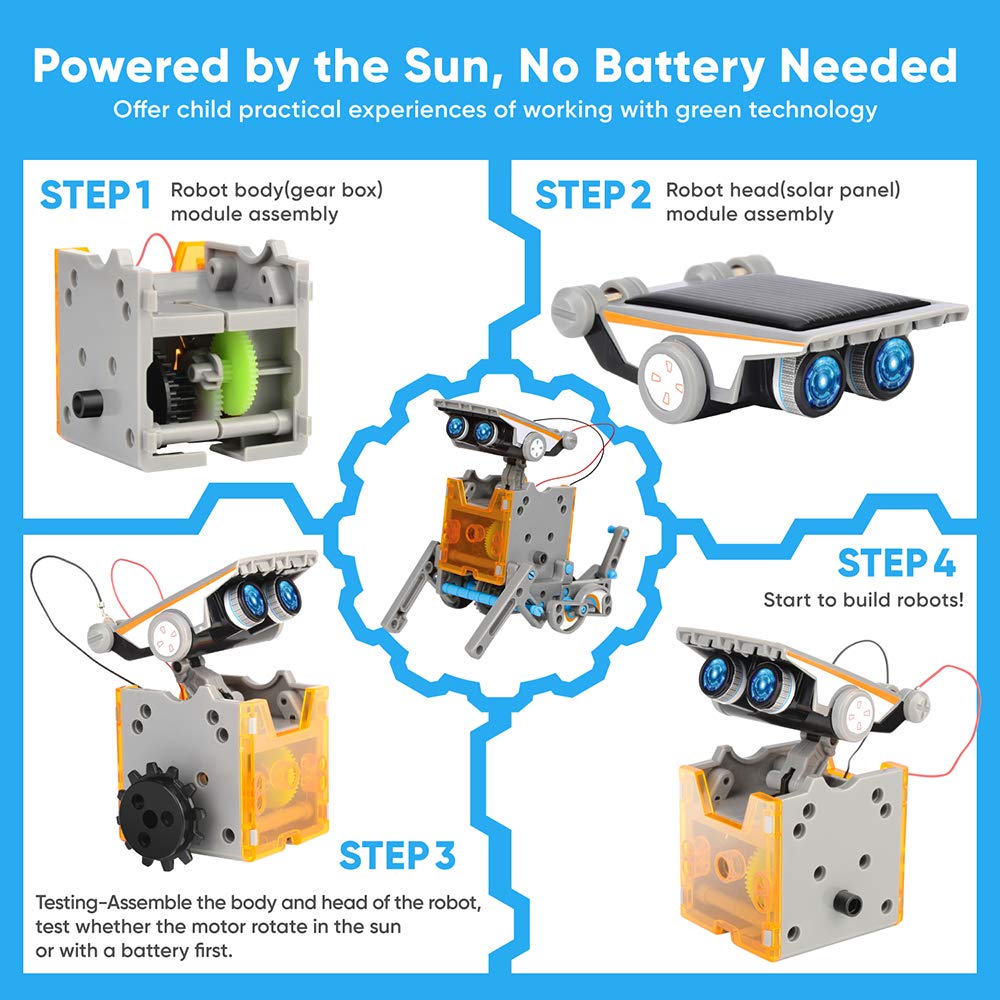 Powered by the Sun, No Battery Needed
Offer child practical experiences of working with green technology

STEP 1 Robot body(gear box) module assembly

STEP 2 Robot head(solar panel) module assembly

STEP 4
Start to build robots!

STEP 3
Testing-Assemble the body and head of the robot, test whether the motor rotate in the sun or with a battery first.