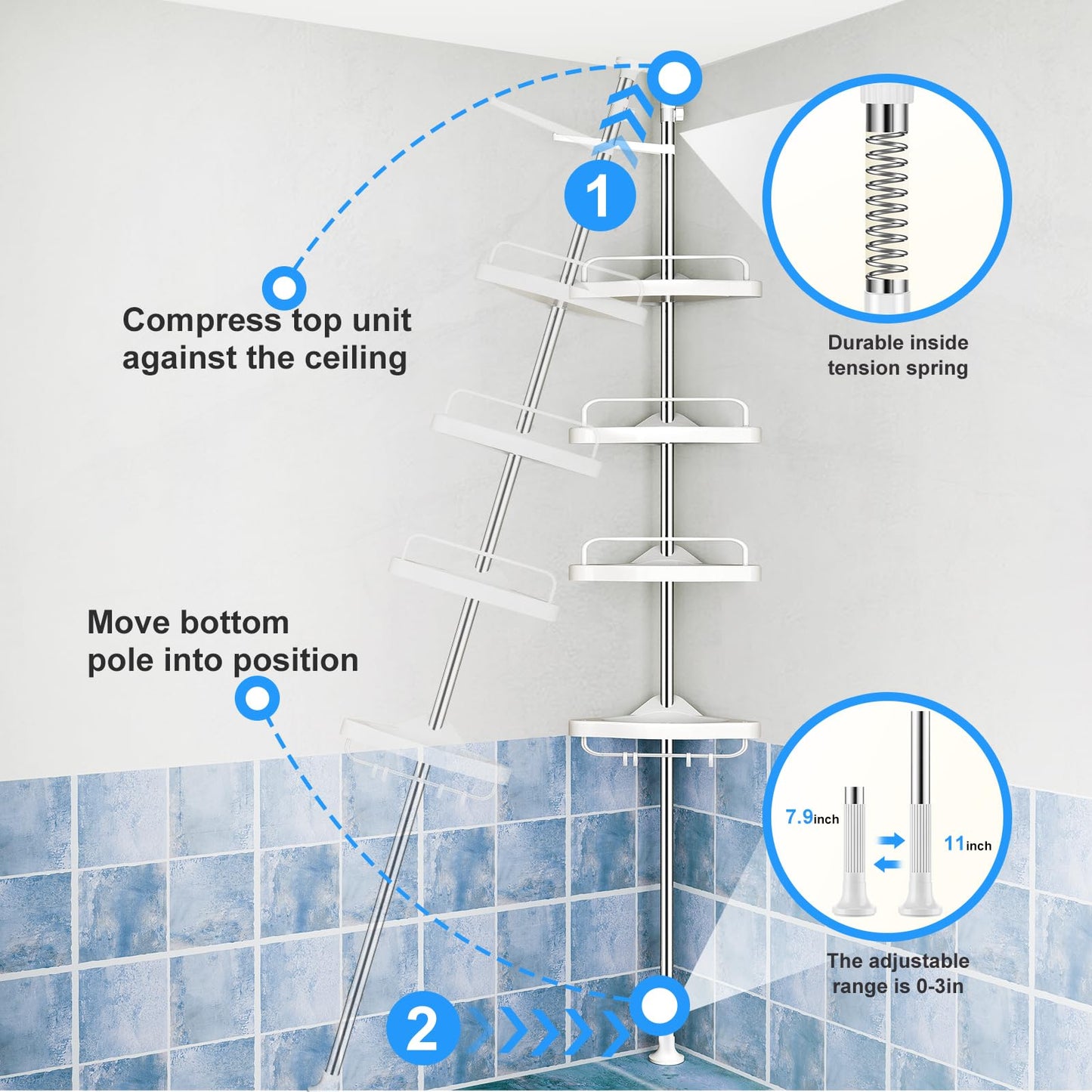 1

Compress top unit against the ceiling

Durable inside tension spring

Move bottom pole into position

7.9inch

11inch

The adjustable range is 0-3in

2