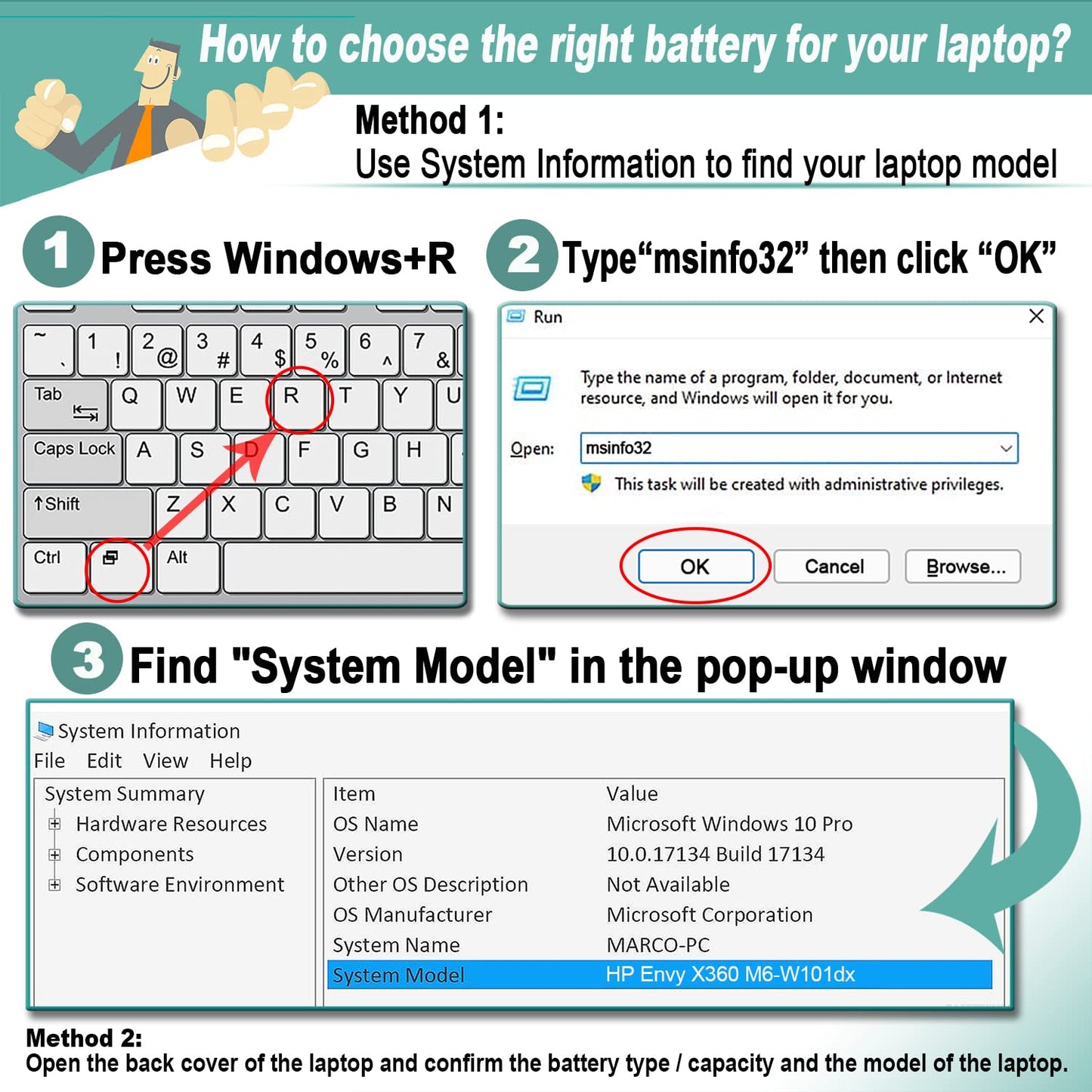 How to choose the right battery for your laptop?

Method 1:
Use System Information to find your laptop model

1 Press Windows+R

~ ` 1 ! 2 @ 3 # 4 $ 5 % 6 ^ 7 &
Tab Q W E R T Y U
Caps Lock A S D F G H
↑Shift Z X C V B N
Ctrl Alt

2 Type“msinfo32” then click “OK”

Run
Type the name of a program, folder, document, or Internet resource, and Windows will open it for you.
Open: msinfo32
This task will be created with administrative privileges.
OK Cancel Browse...

3 Find "System Model" in the pop-up window

System Information
File Edit View Help
System Summary
Hardware Resources
Components
Software Environment

| Item | Value |
|---|---|
| OS Name | Microsoft Windows 10 Pro |
| Version | 10.0.17134 Build 17134 |
| Other OS Description | Not Available |
| OS Manufacturer | Microsoft Corporation |
| System Name | MARCO-PC |
| System Model | HP Envy X360 M6-W101dx |

Method 2:
Open the back cover of the laptop and confirm the battery type / capacity and the model of the laptop.