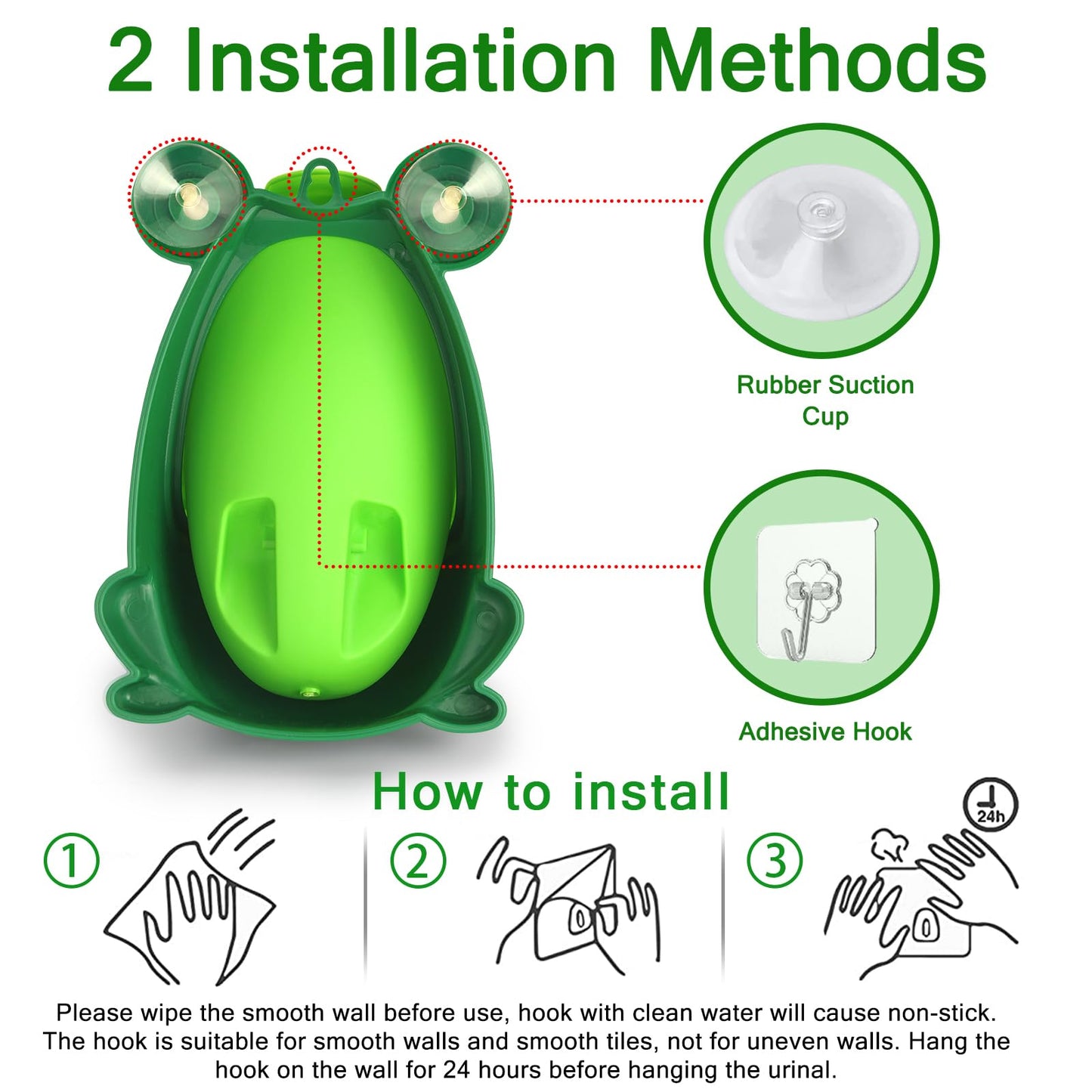 2 Installation Methods

Rubber Suction Cup

Adhesive Hook

How to install

①

②

③

24h

Please wipe the smooth wall before use, hook with clean water will cause non-stick. The hook is suitable for smooth walls and smooth tiles, not for uneven walls. Hang the hook on the wall for 24 hours before hanging the urinal.