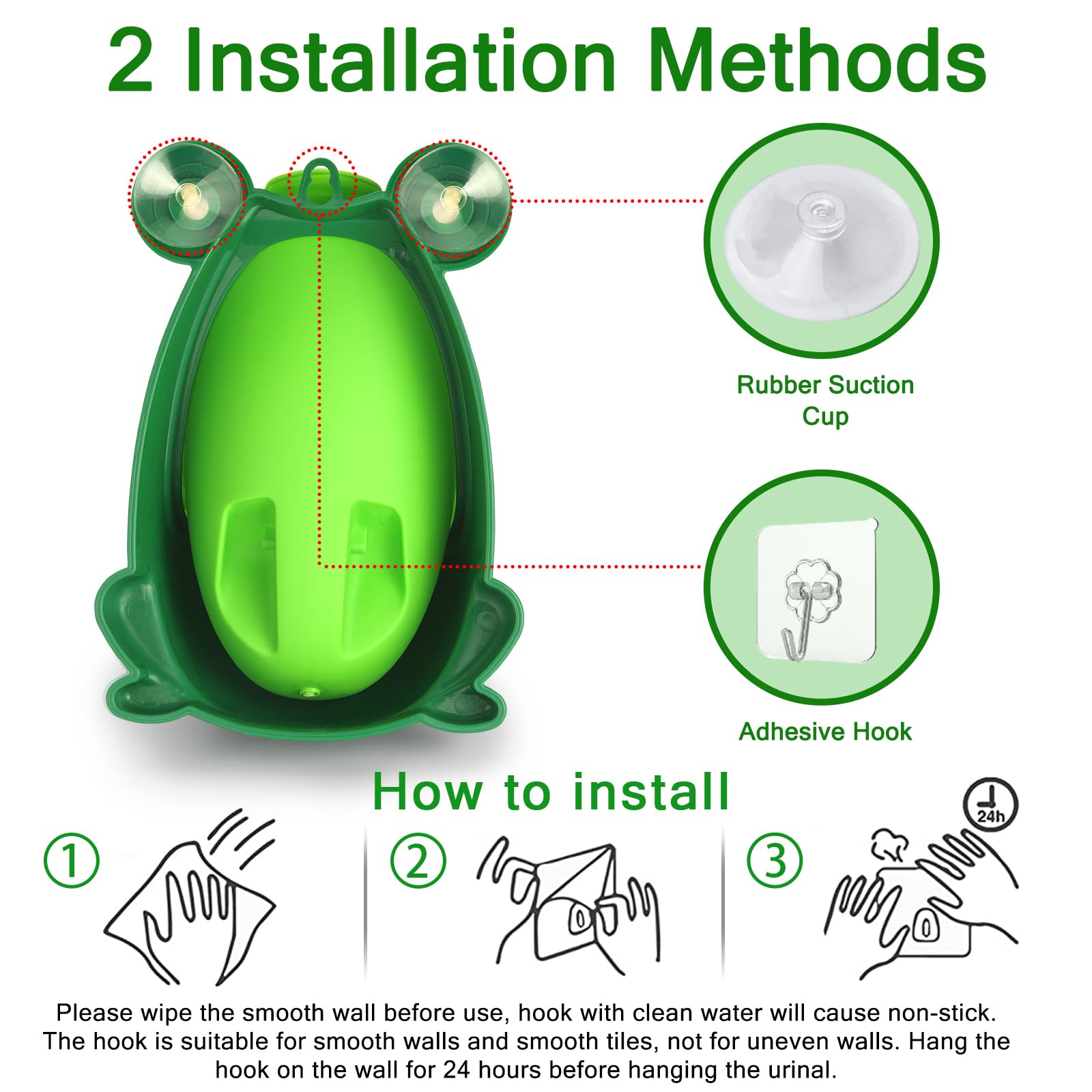 2 Installation Methods

Rubber Suction Cup

Adhesive Hook

How to install

①

②

③

24h

Please wipe the smooth wall before use, hook with clean water will cause non-stick. The hook is suitable for smooth walls and smooth tiles, not for uneven walls. Hang the hook on the wall for 24 hours before hanging the urinal.