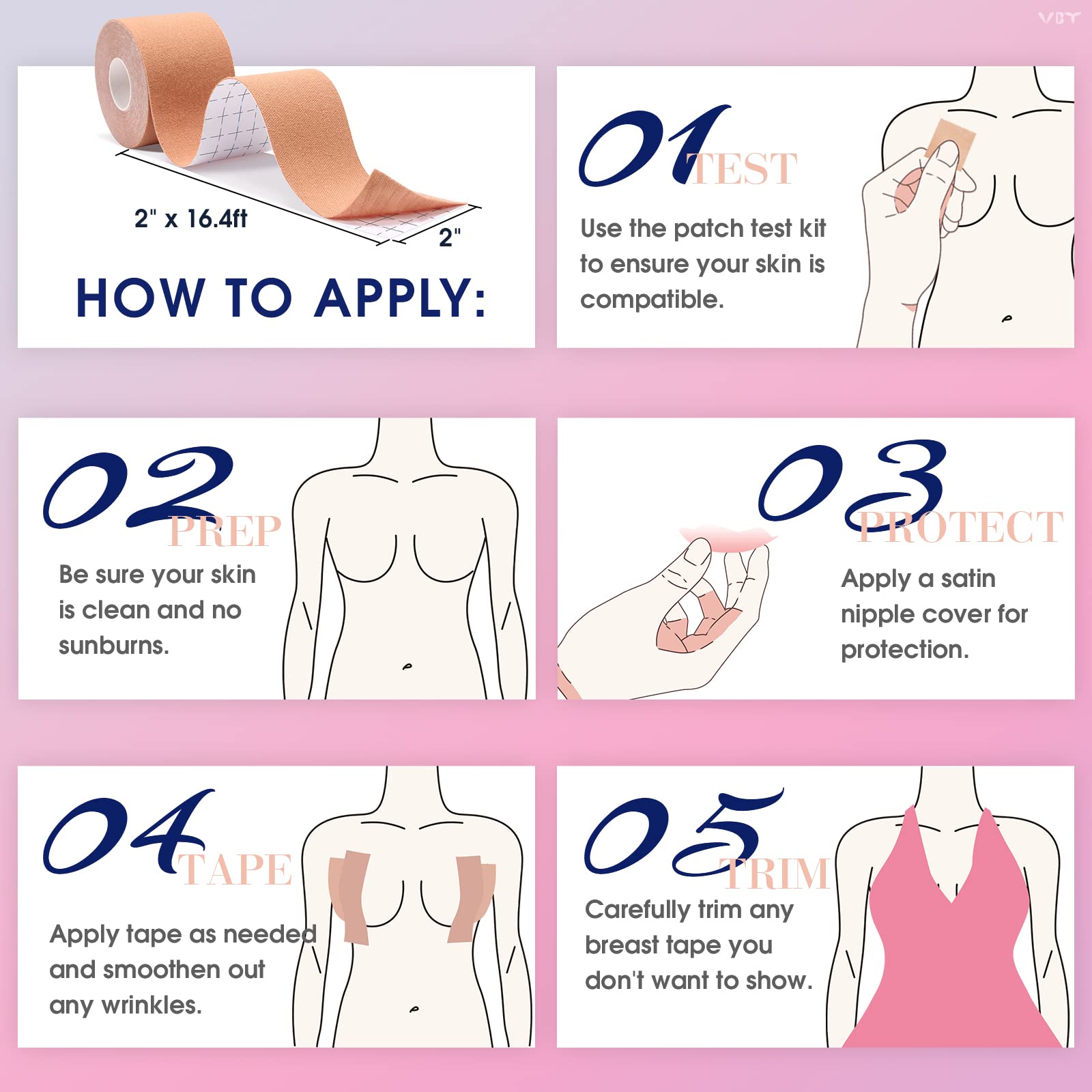 VBT

2" x 16.4ft

2"

HOW TO APPLY:

01 TEST

Use the patch test kit to ensure your skin is compatible.

02 PREP

Be sure your skin is clean and no sunburns.

03 PROTECT

Apply a satin nipple cover for protection.

04 TAPE

Apply tape as needed and smoothen out any wrinkles.

05 TRIM

Carefully trim any breast tape you don't want to show.