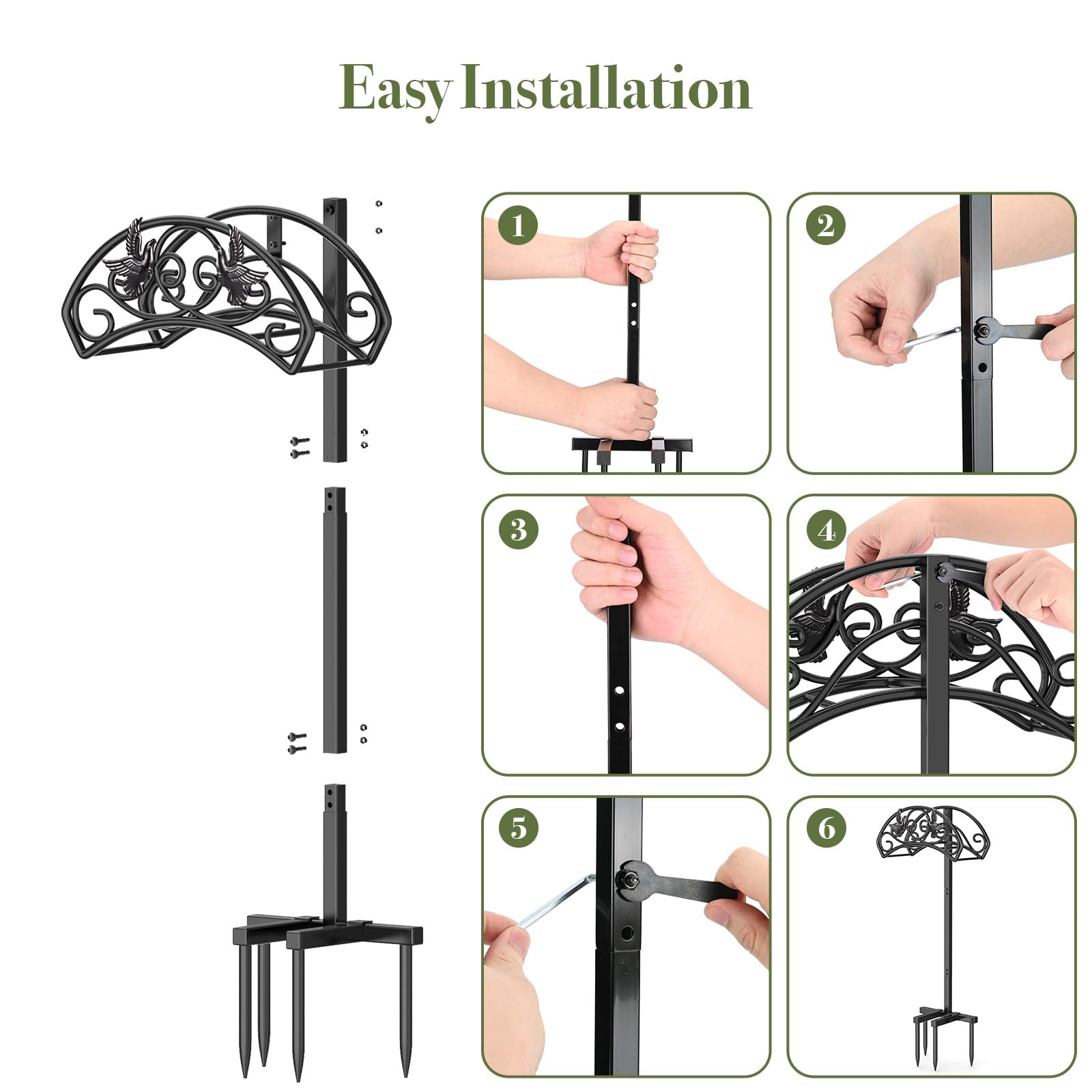 Easy Installation

1

2

3

4

5

6