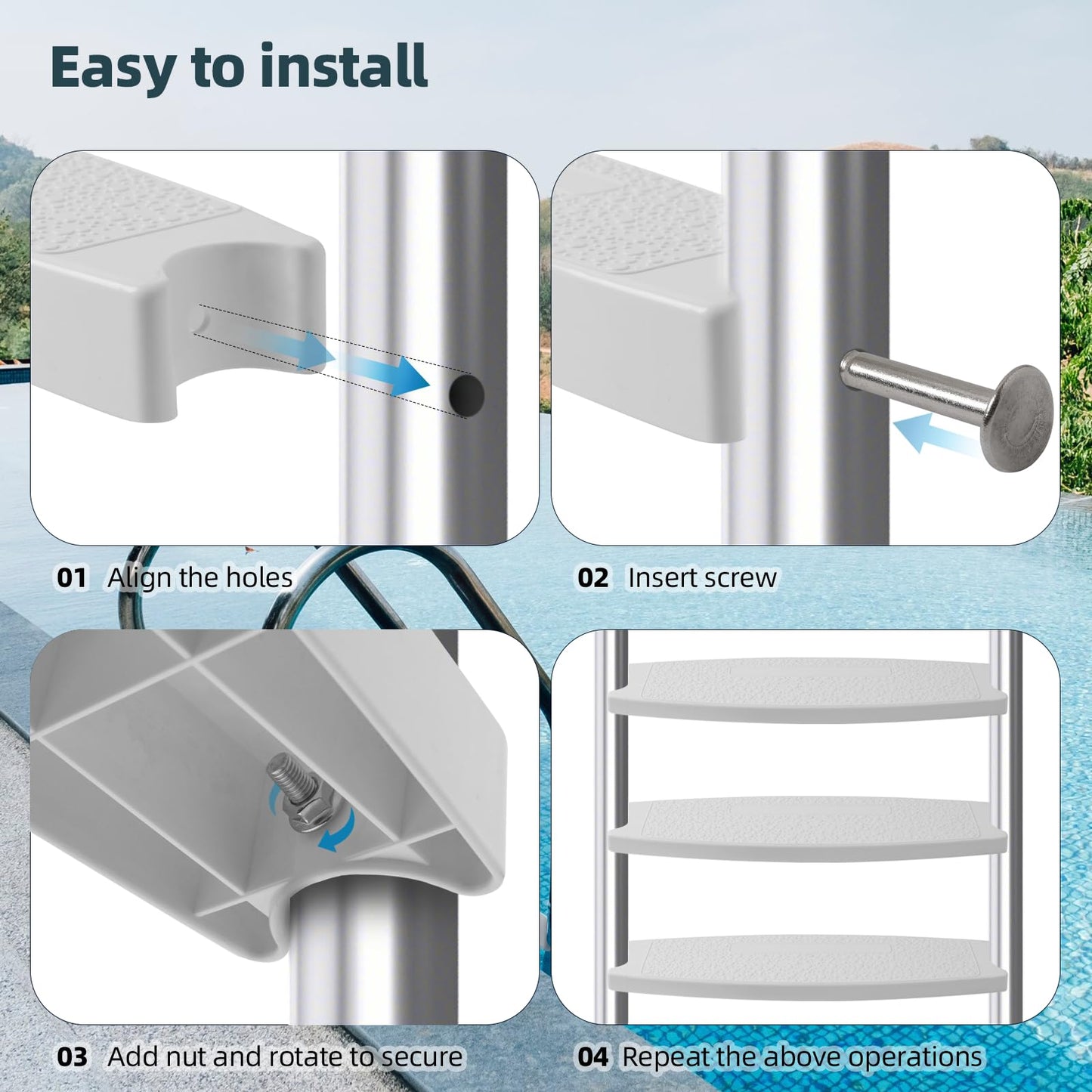 Easy to install

01 Align the holes

02 Insert screw

03 Add nut and rotate to secure

04 Repeat the above operations