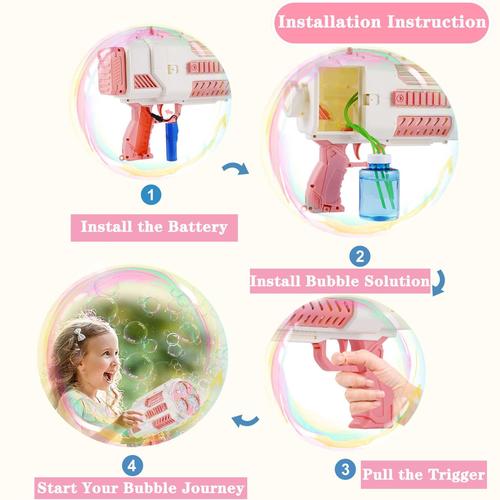 Installation Instruction

1

Install the Battery

2

Install Bubble Solution

3 Pull the Trigger

4

Start Your Bubble Journey