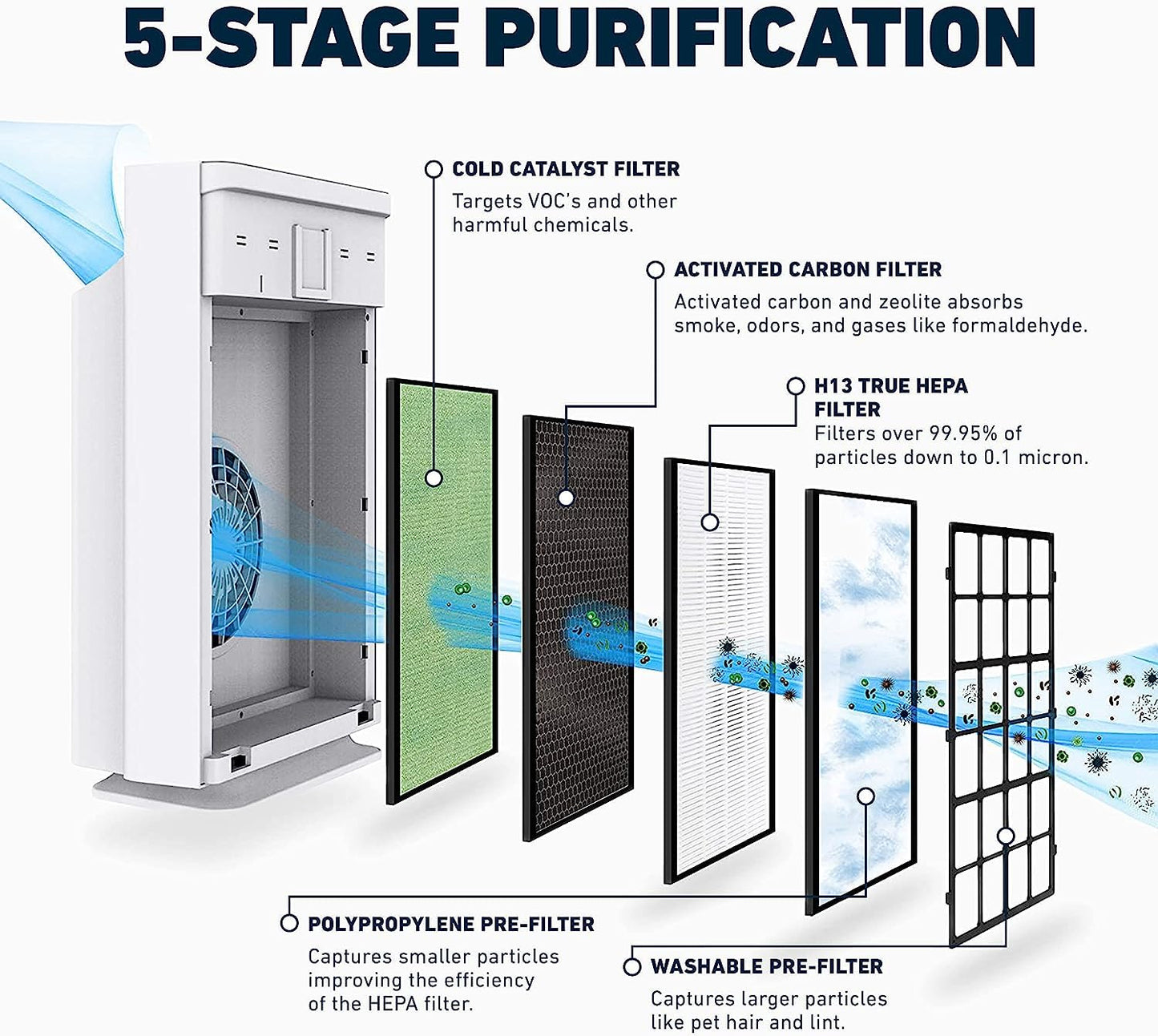 5-STAGE PURIFICATION

COLD CATALYST FILTER
Targets VOC's and other harmful chemicals.

ACTIVATED CARBON FILTER
Activated carbon and zeolite absorbs smoke, odors, and gases like formaldehyde.

H13 TRUE HEPA FILTER
Filters over 99.95% of particles down to 0.1 micron.

POLYPROPYLENE PRE-FILTER
Captures smaller particles improving the efficiency of the HEPA filter.

WASHABLE PRE-FILTER
Captures larger particles like pet hair and lint.