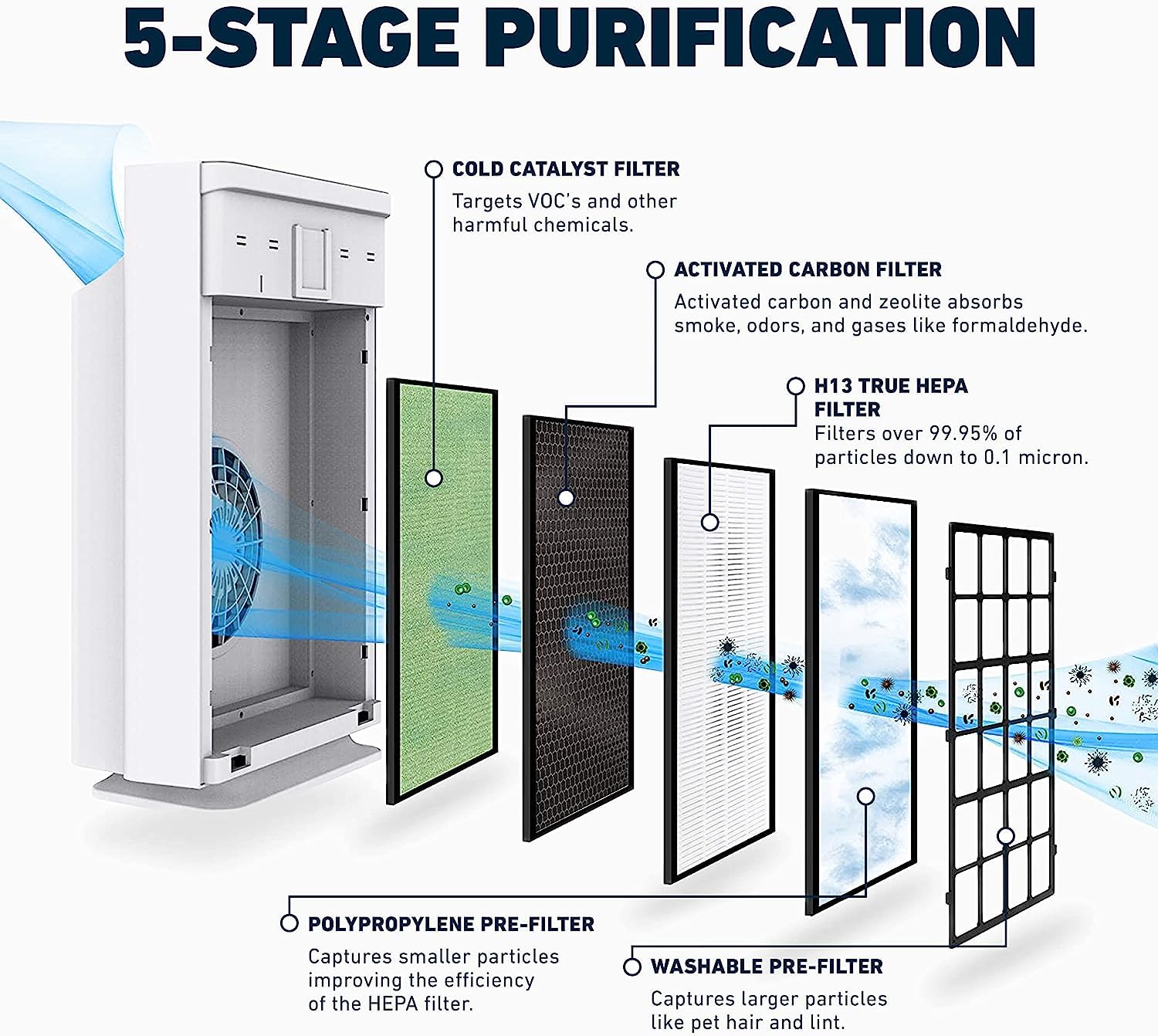 5-STAGE PURIFICATION

COLD CATALYST FILTER
Targets VOC's and other harmful chemicals.

ACTIVATED CARBON FILTER
Activated carbon and zeolite absorbs smoke, odors, and gases like formaldehyde.

H13 TRUE HEPA FILTER
Filters over 99.95% of particles down to 0.1 micron.

POLYPROPYLENE PRE-FILTER
Captures smaller particles improving the efficiency of the HEPA filter.

WASHABLE PRE-FILTER
Captures larger particles like pet hair and lint.